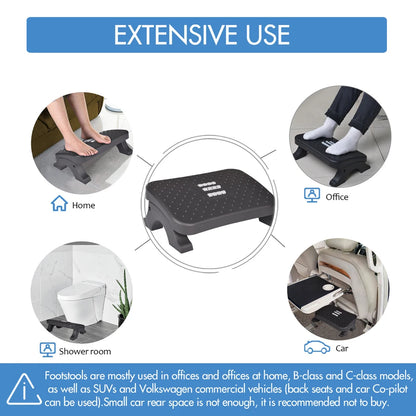 EXTENSIVE USE

Home

Office

Shower room

Car

Footstools are mostly used in offices and offices at home, B-class and C-class models, as well as SUVs and Volkswagen commercial vehicles (back seats and car Co-pilot can be used).Small car rear space is not enough, it is recommended not to buy.