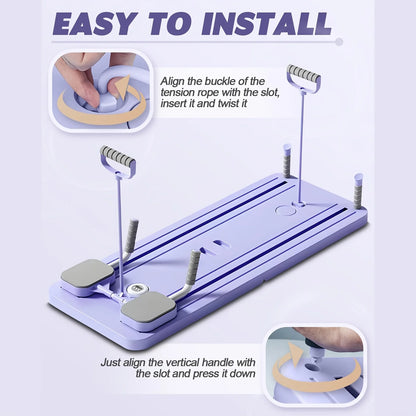 EASY TO INSTALL

Align the buckle of the tension rope with the slot, insert it and twist it

Just align the vertical handle with the slot and press it down