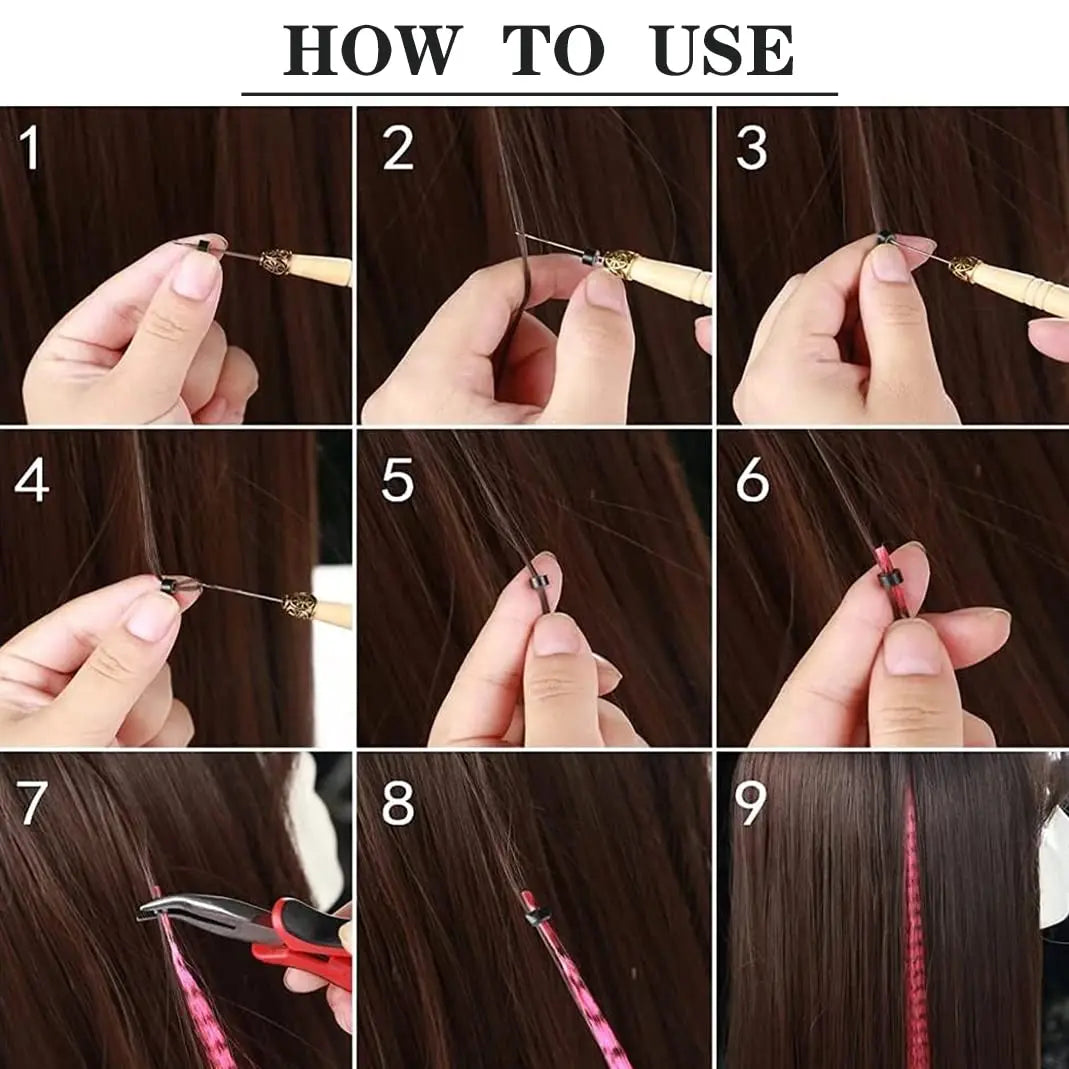 HOW TO USE

1

2

3

4

5

6

7

8

9